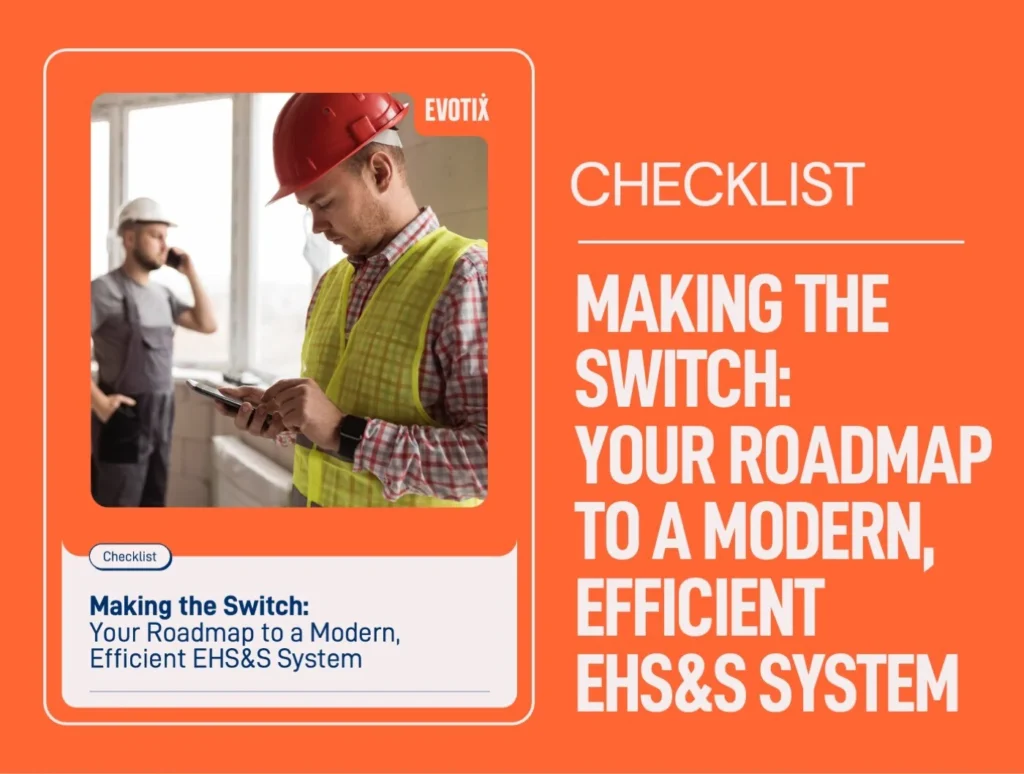 EVOTIX

Checklist

Making the Switch:
Your Roadmap to a Modern, Efficient EHS&S System

CHECKLIST

MAKING THE SWITCH: YOUR ROADMAP TO A MODERN, EFFICIENT EHS&S SYSTEM