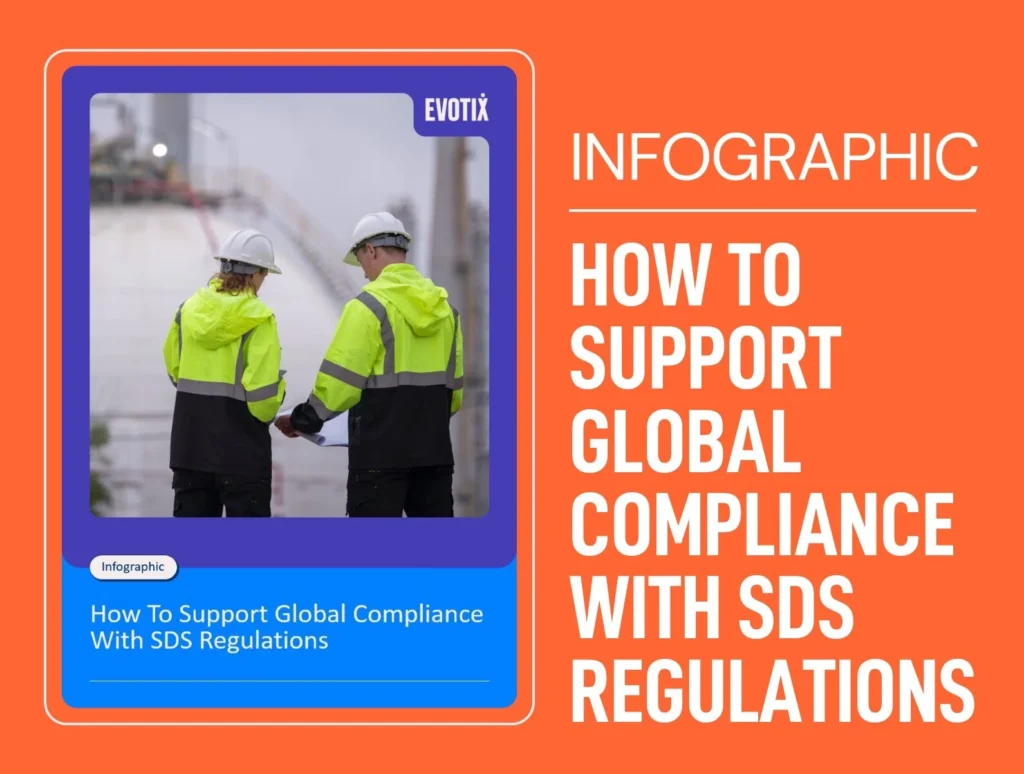 EVOTIX

Infographic

How To Support Global Compliance With SDS Regulations

INFOGRAPHIC

HOW TO SUPPORT GLOBAL COMPLIANCE WITH SDS REGULATIONS