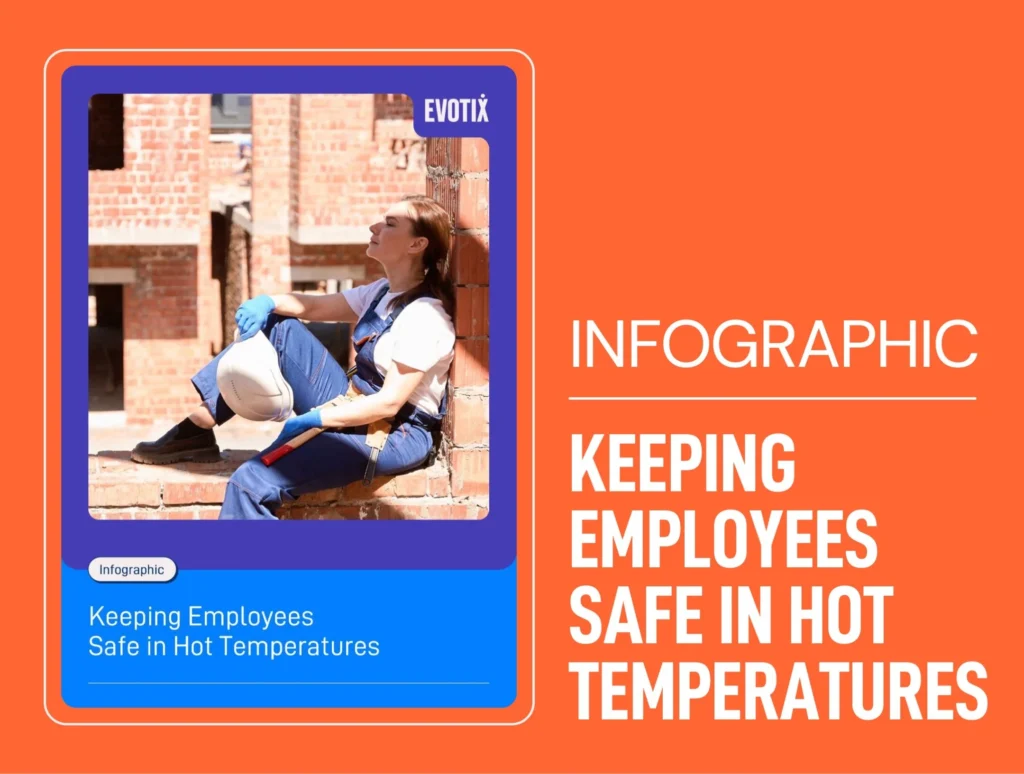 EVOTIX

Infographic

Keeping Employees Safe in Hot Temperatures

INFOGRAPHIC

KEEPING EMPLOYEES SAFE IN HOT TEMPERATURES