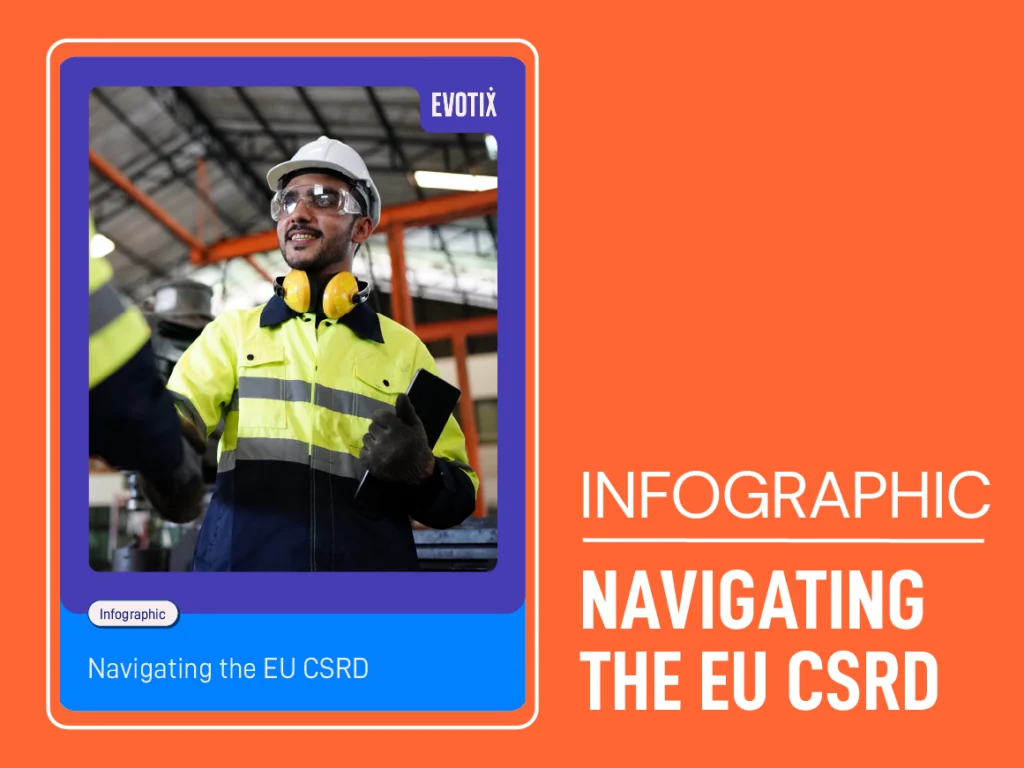 EVOTIX

Infographic

Navigating the EU CSRD

INFOGRAPHIC

NAVIGATING THE EU CSRD