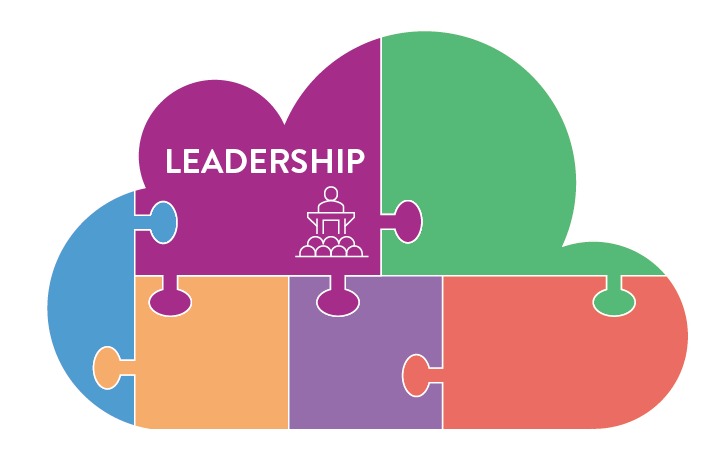 LEADERSHIP