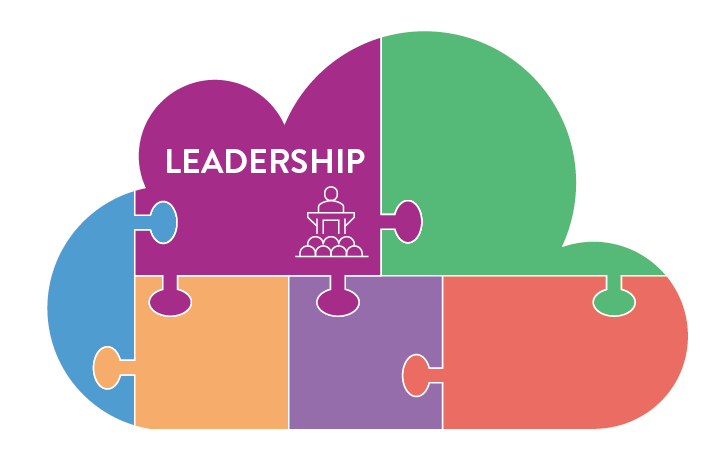 LEADERSHIP