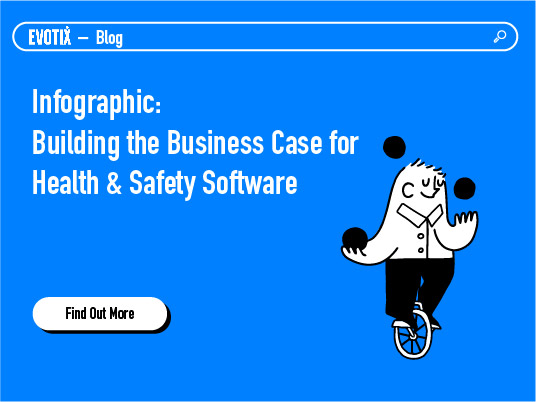 EVOTIX — Blog

Infographic:
Building the Business Case for Health & Safety Software

Find Out More